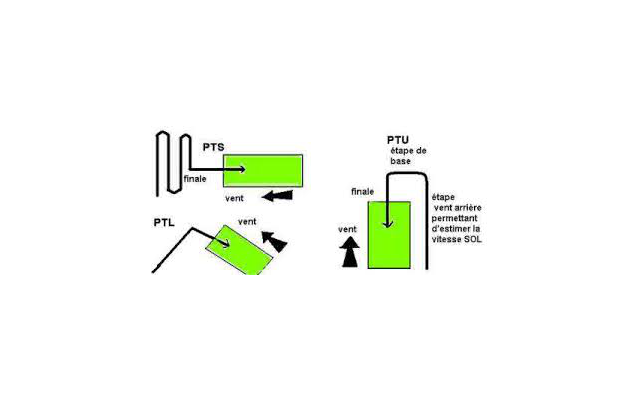 PTS

finale

vent

PTL

vent

PTU
étape de base

finale

vent

étape vent arrière permettant d'estimer la vitesse SOL